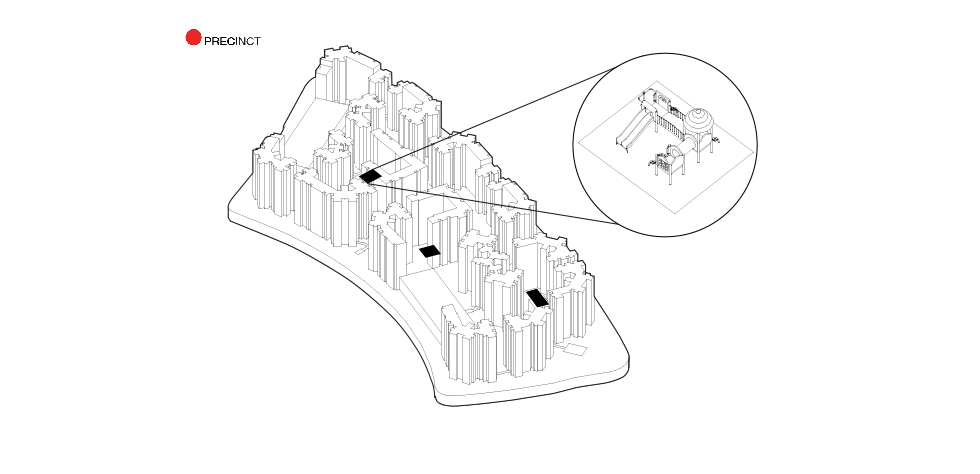 PRECINCT